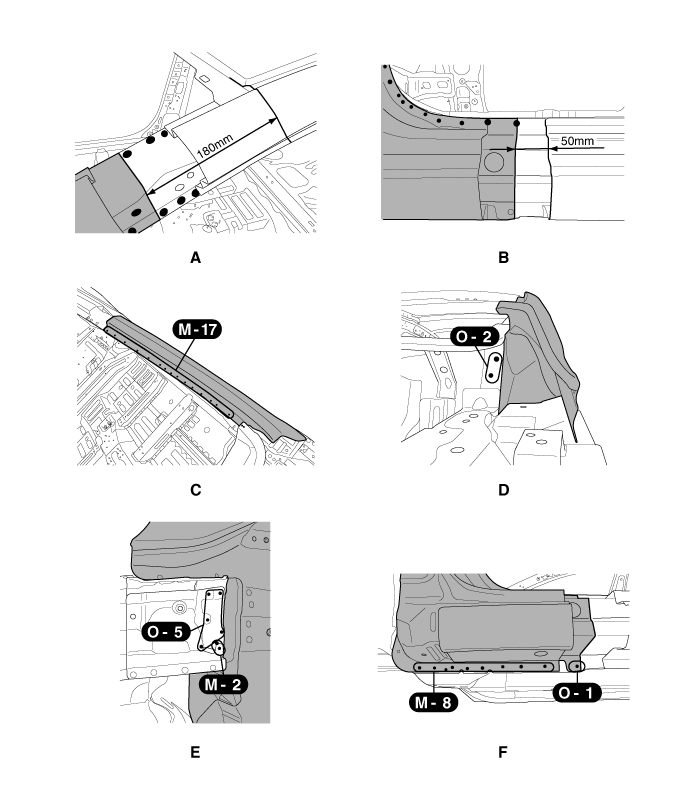 180mm

A

50mm

B

M - 17

C

O - 2

D

O - 5

M - 2

E

M - 8

O - 1

F