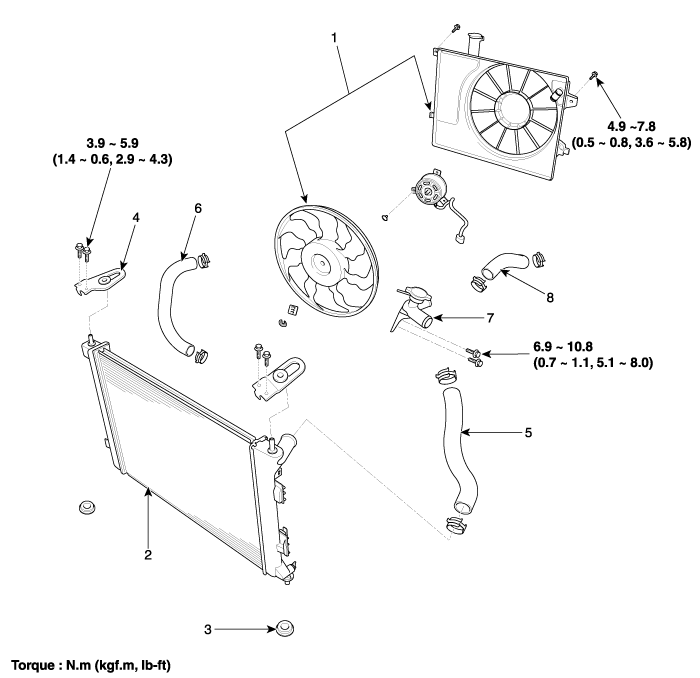 1

4.9 ~7.8
(0.5 ~ 0.8, 3.6 ~ 5.8)

3.9 ~ 5.9
(1.4 ~ 0.6, 2.9 ~ 4.3)

4

6

8

7

6.9 ~ 10.8
(0.7 ~ 1.1, 5.1 ~ 8.0)

5

2

3

Torque : N.m (kgf.m, lb-ft)