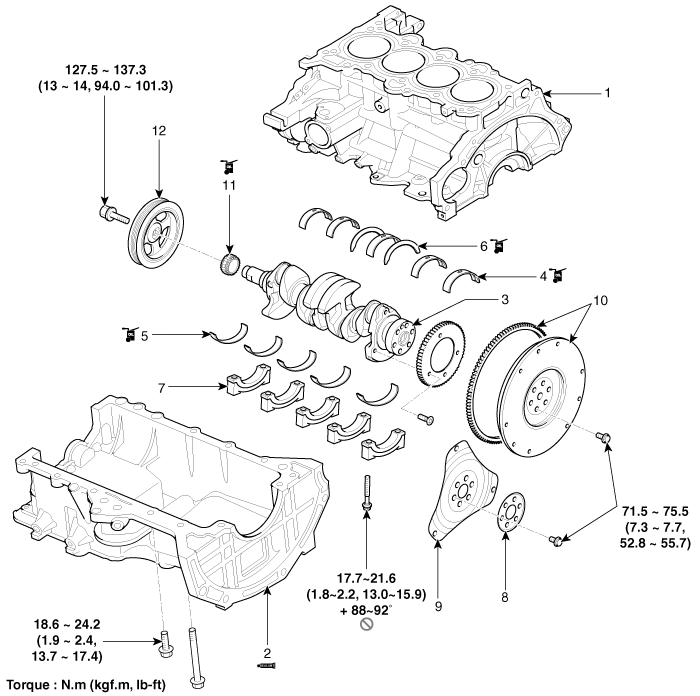 127.5 ~ 137.3
(13 ~ 14, 94.0 ~ 101.3)

12

11

1

6

4

3

10

5

7

71.5 ~ 75.5
(7.3 ~ 7.7,
52.8 ~ 55.7)

17.7~21.6
(1.8~2.2, 13.0~15.9)
+ 88~92°

9

8

18.6 ~ 24.2
(1.9 ~ 2.4,
13.7 ~ 17.4)

2

Torque : N.m (kgf.m, lb-ft)