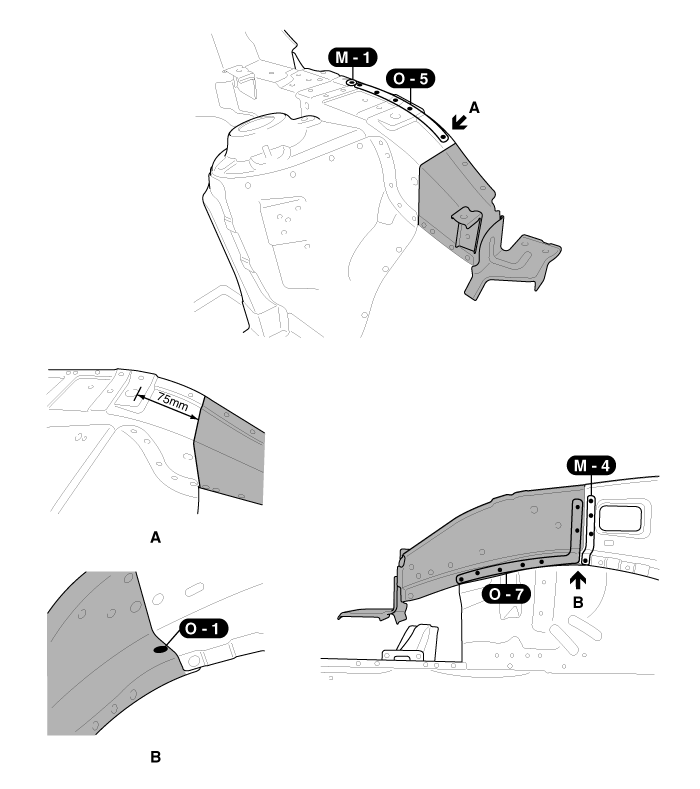 M - 1
O - 5
A

75mm

A

M - 4

O - 7
B

O - 1

B