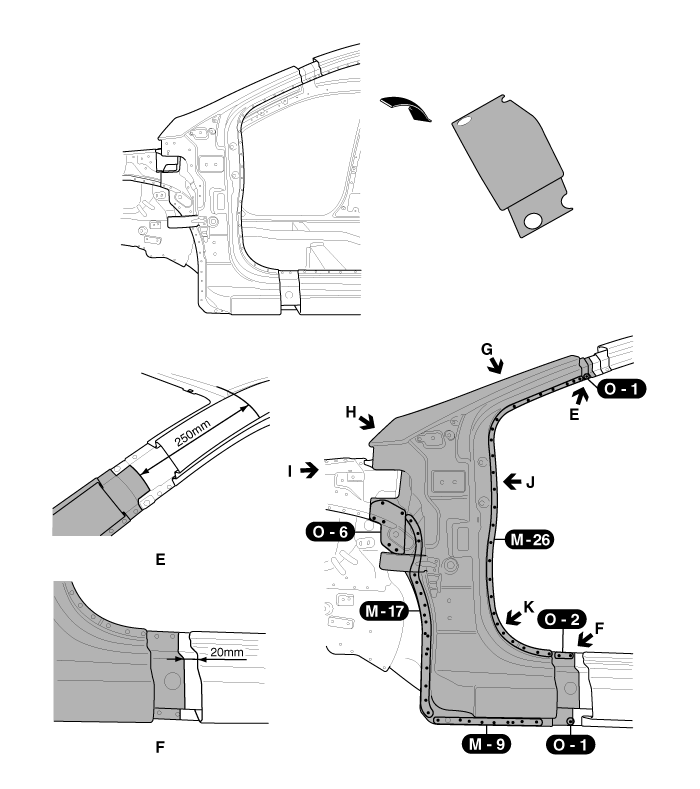 250mm

E

20mm

F

G

O - 1

E

H

I

J

O - 6

M - 26

M - 17

K

O - 2

F

M - 9

O - 1