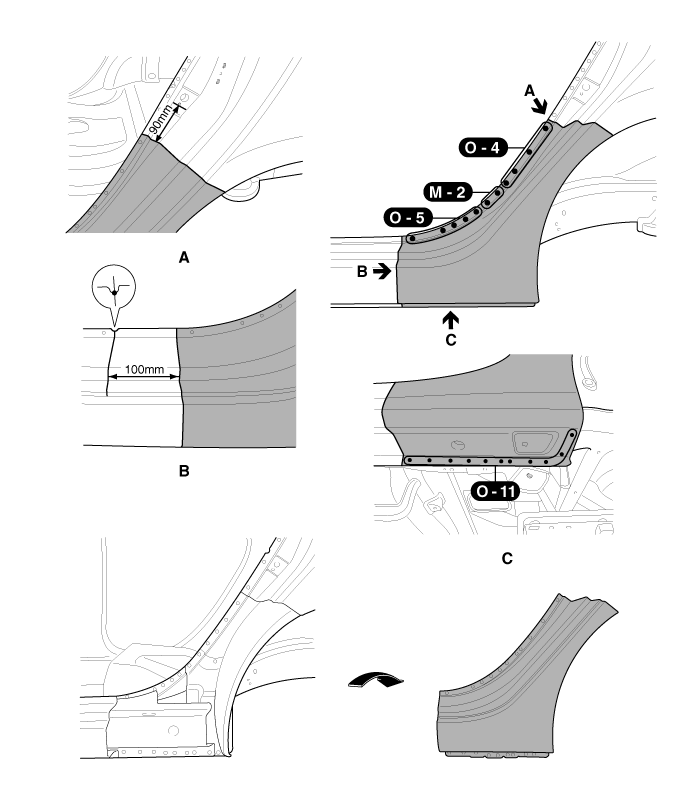 90mm

A

100mm

B

A

O - 4

M - 2

O - 5

B

C

O - 11

C