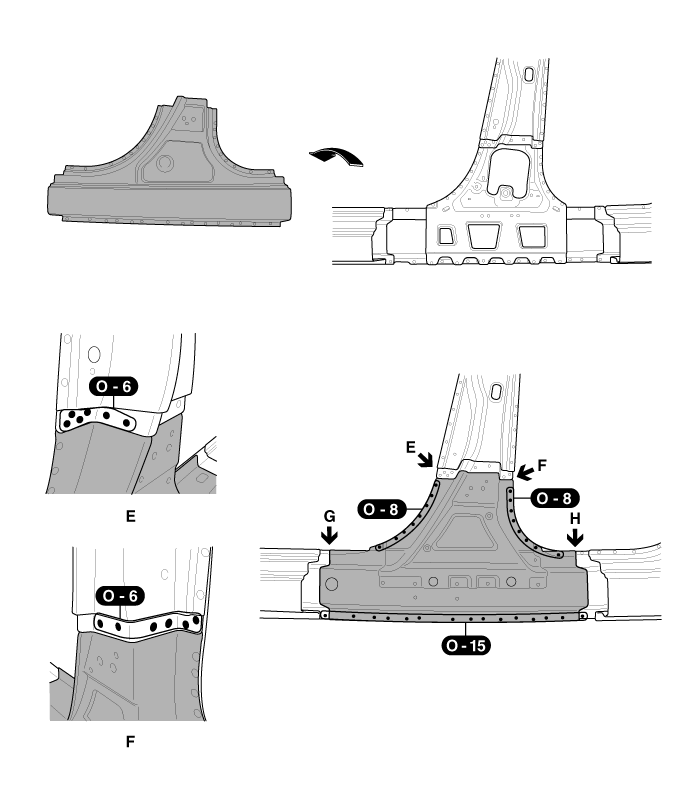 O - 6

E

O - 6

F

E

F

O - 8

O - 8

G

H

O - 15