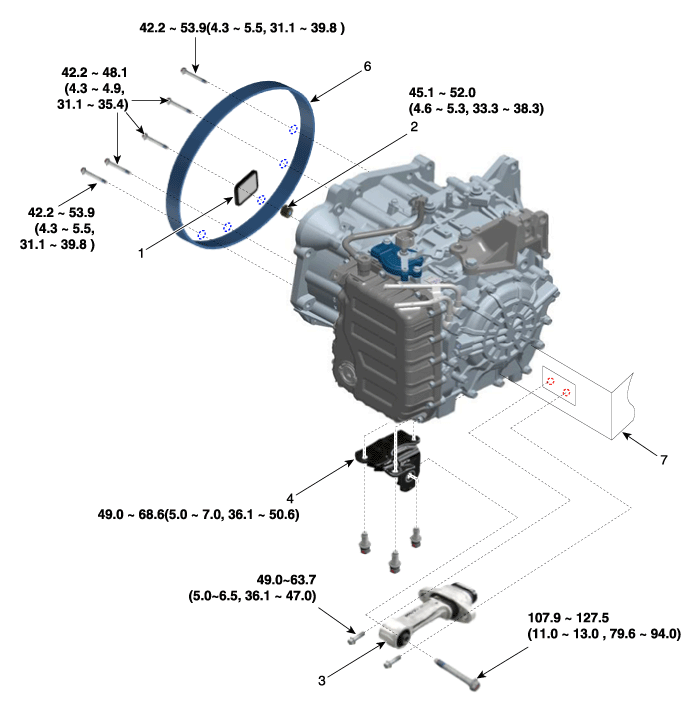 42.2 ~ 53.9(4.3 ~ 5.5, 31.1 ~ 39.8 )

42.2 ~ 48.1
(4.3 ~ 4.9,
31.1 ~ 35.4)

6

45.1 ~ 52.0
(4.6 ~ 5.3, 33.3 ~ 38.3)

2

42.2 ~ 53.9
(4.3 ~ 5.5,
31.1 ~ 39.8 )

1

7

4

49.0 ~ 68.6(5.0 ~ 7.0, 36.1 ~ 50.6)

49.0~63.7
(5.0~6.5, 36.1 ~ 47.0)

107.9 ~ 127.5
(11.0 ~ 13.0 , 79.6 ~ 94.0)

3