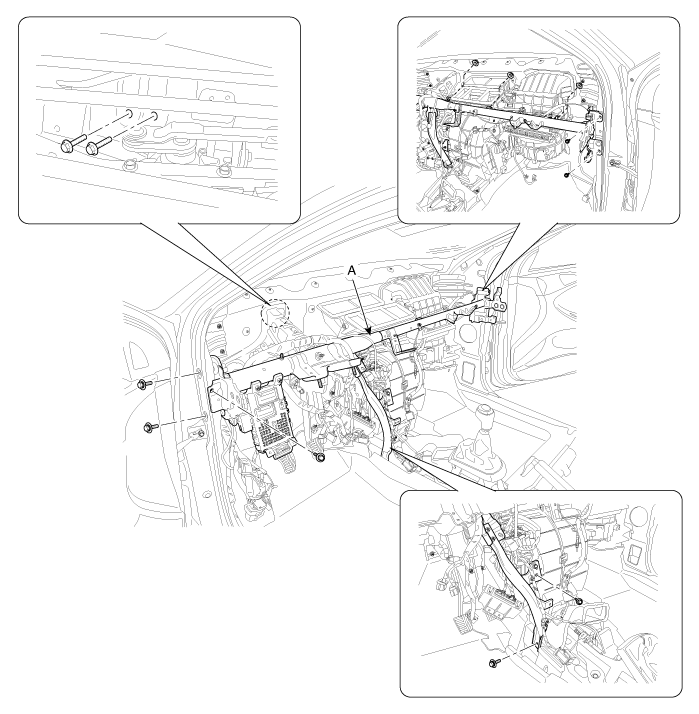 A