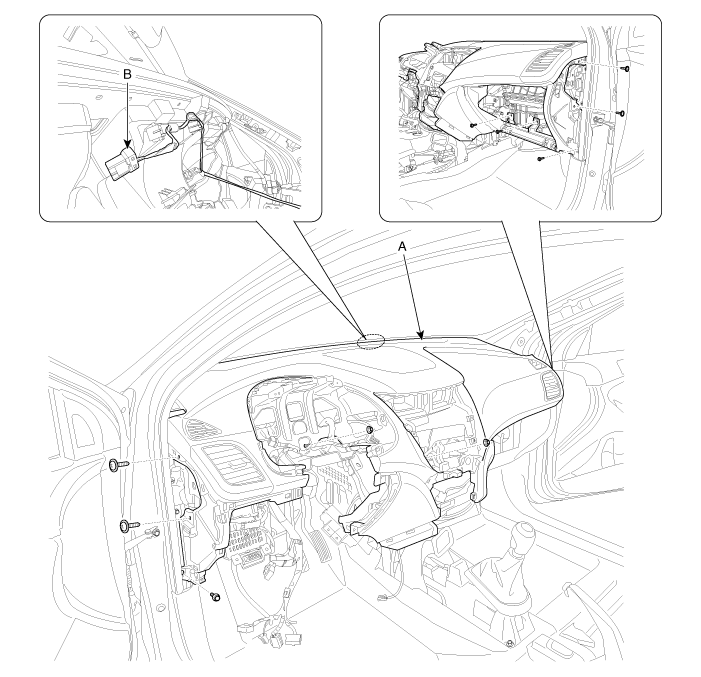 B

A