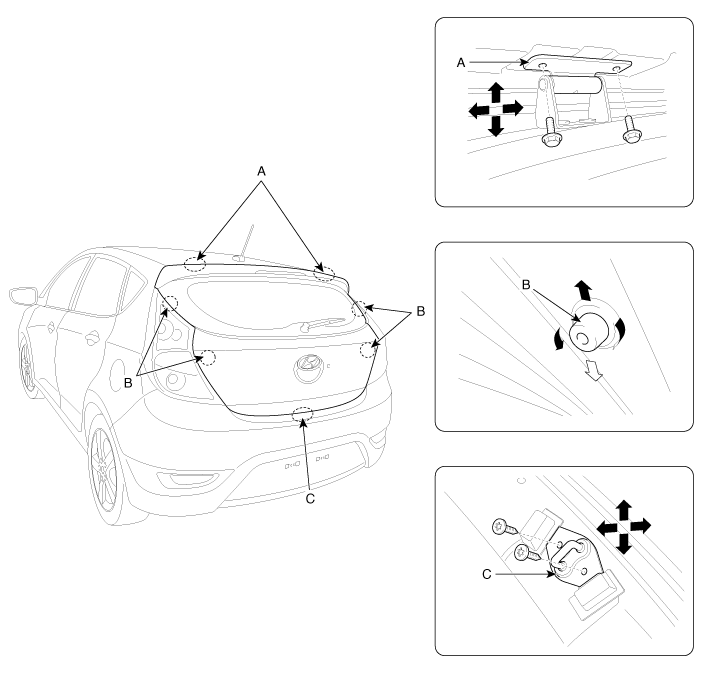 A
B
B
C
A
B
C