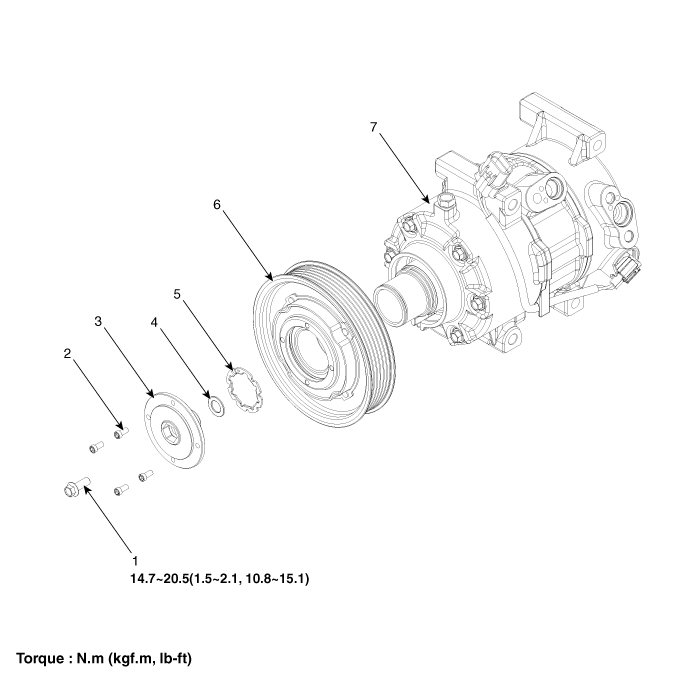 7
6
5
3
4
2
1
14.7~20.5(1.5~2.1, 10.8~15.1)

Torque : N.m (kgf.m, lb-ft)