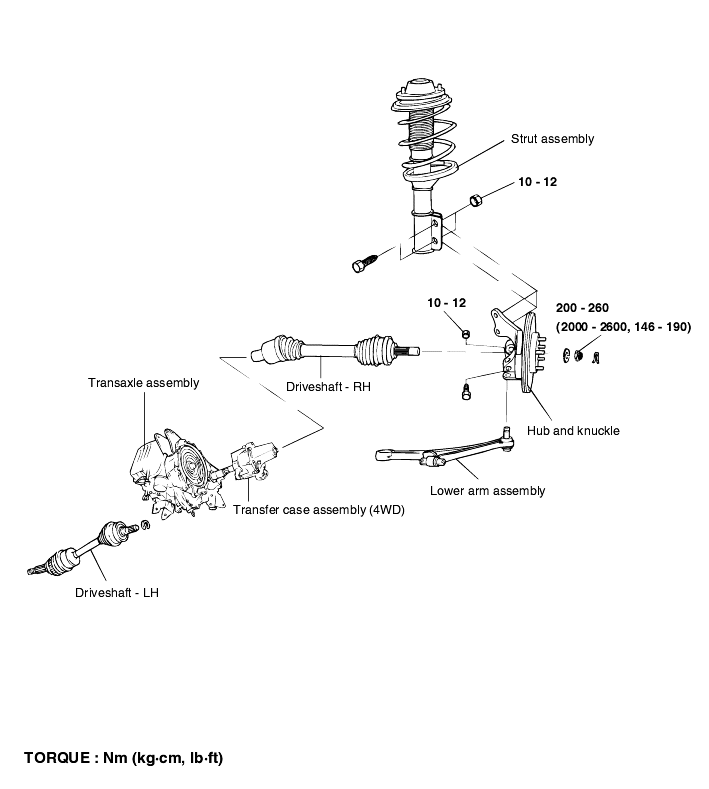 Strut assembly

10 - 12

10 - 12

200 - 260
(2000 - 2600, 146 - 190)

Transaxle assembly

Driveshaft - RH

Hub and knuckle

Lower arm assembly

Transfer case assembly (4WD)

Driveshaft - LH

TORQUE : Nm (kg·cm, lb·ft)