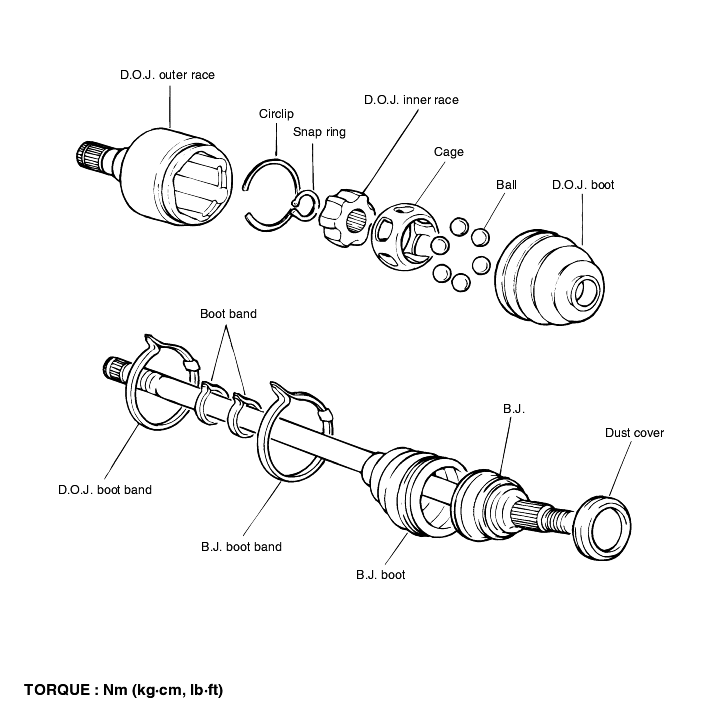 D.O.J. outer race

Circlip

Snap ring

D.O.J. inner race

Cage

Ball

D.O.J. boot

Boot band

B.J.

Dust cover

D.O.J. boot band

B.J. boot band

B.J. boot

TORQUE : Nm (kg·cm, lb·ft)