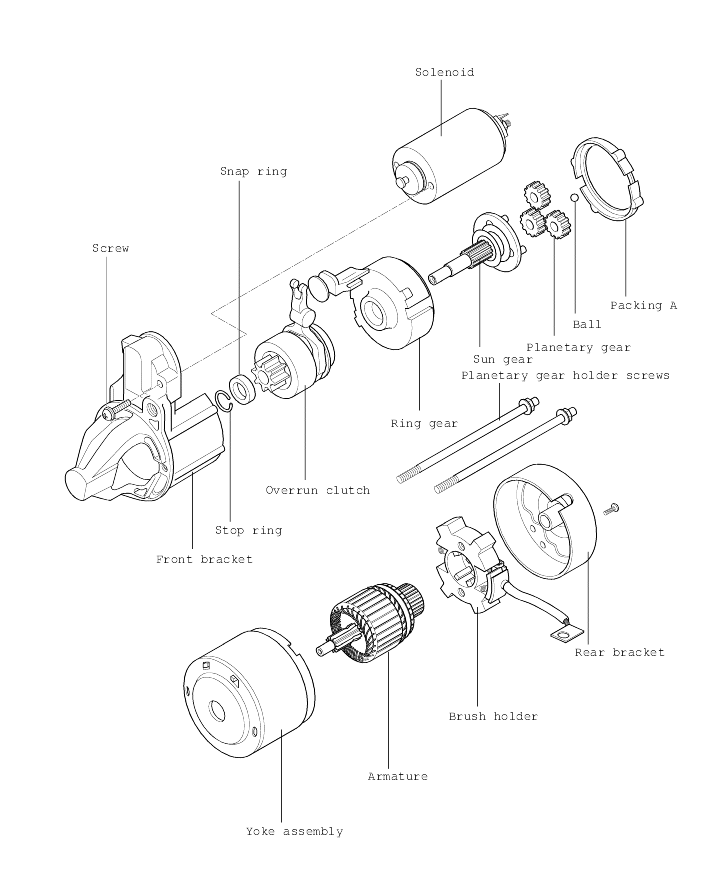 Solenoid

Snap ring

Screw

Packing A

Ball

Planetary gear

Sun gear

Planetary gear holder screws

Ring gear

Overrun clutch

Stop ring

Front bracket

Rear bracket

Brush holder

Armature

Yoke assembly