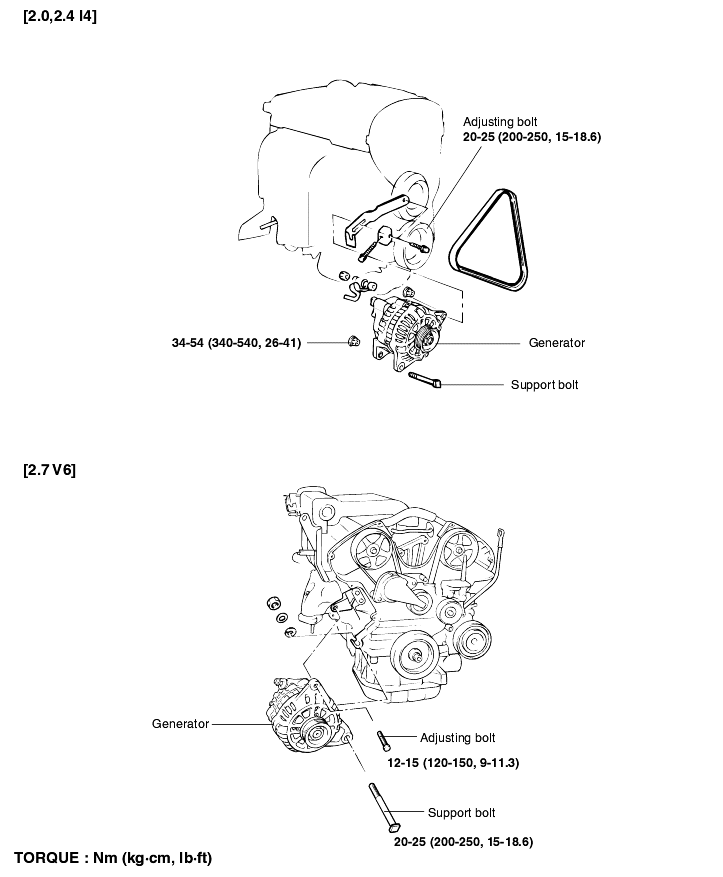 [2.0,2.4 I4]

Adjusting bolt
20-25 (200-250, 15-18.6)

34-54 (340-540, 26-41)

Generator

Support bolt

[2.7 V6]

Generator

Adjusting bolt
12-15 (120-150, 9-11.3)

Support bolt
20-25 (200-250, 15-18.6)

TORQUE : Nm (kg·cm, lb·ft)