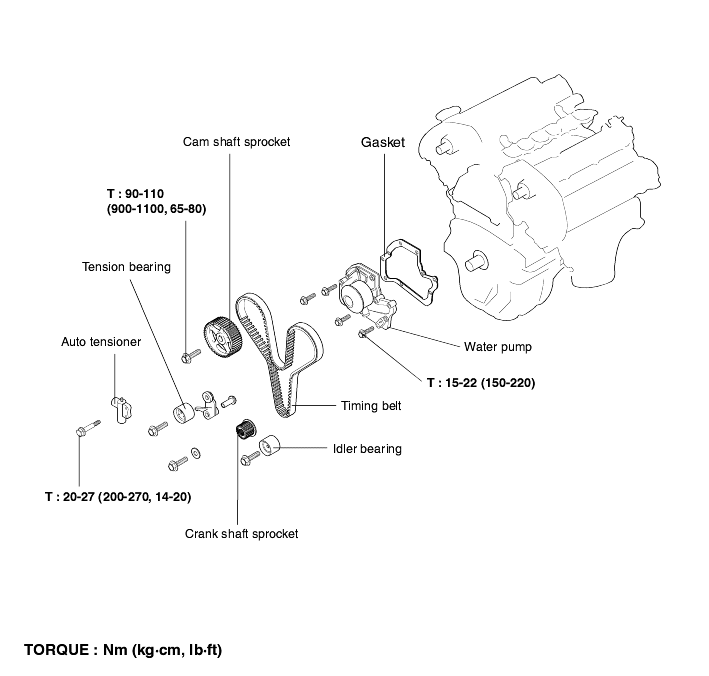 Cam shaft sprocket

Gasket

T : 90-110
(900-1100, 65-80)

Tension bearing

Auto tensioner

Water pump

T : 15-22 (150-220)

Timing belt

Idler bearing

T : 20-27 (200-270, 14-20)

Crank shaft sprocket

TORQUE : Nm (kg·cm, lb·ft)