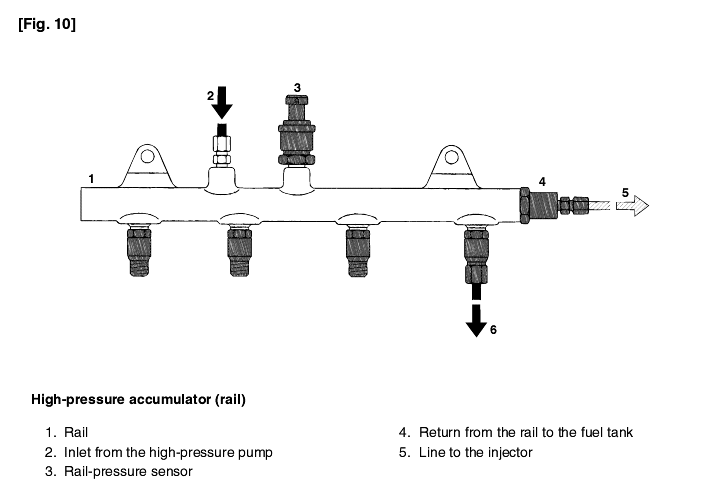 [Fig. 10]

2
3
1
4
5
6

High-pressure accumulator (rail)

1. Rail
2. Inlet from the high-pressure pump
3. Rail-pressure sensor

4. Return from the rail to the fuel tank
5. Line to the injector