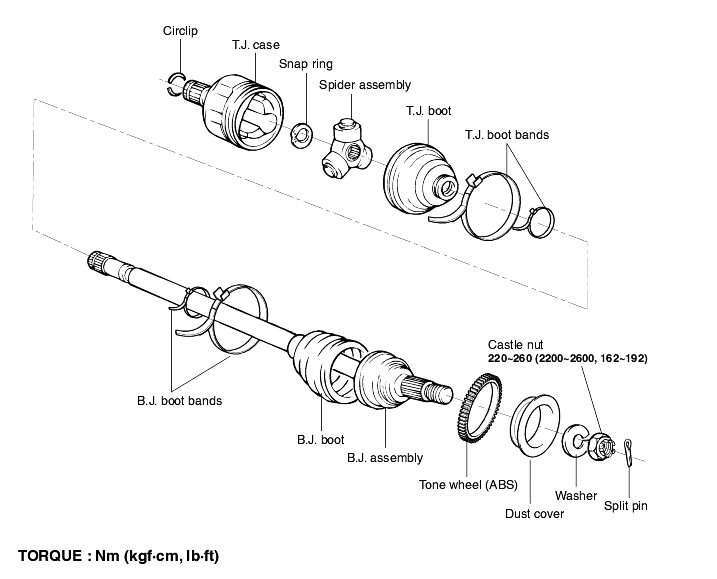 Circlip
T.J. case
Snap ring
Spider assembly
T.J. boot
T.J. boot bands

Castle nut
220~260 (2200~2600, 162~192)

B.J. boot bands
B.J. boot
B.J. assembly
Tone wheel (ABS)
Dust cover
Washer
Split pin

TORQUE : Nm (kgf·cm, lb·ft)