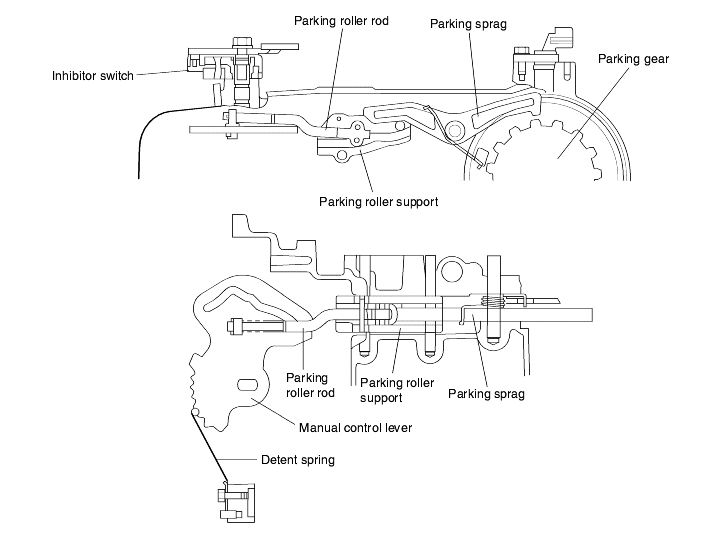 Parking roller rod
Parking sprag
Inhibitor switch
Parking gear
Parking roller support

Parking roller rod
Parking roller support
Parking sprag
Manual control lever
Detent spring