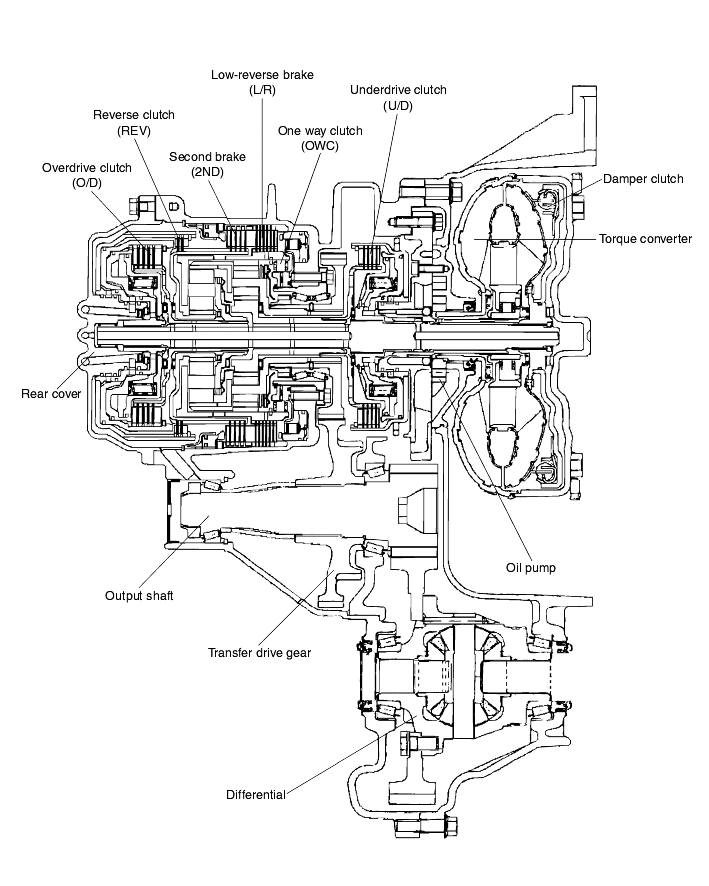 Low-reverse brake
(L/R)

Underdrive clutch
(U/D)

Reverse clutch
(REV)

One way clutch
(OWC)

Second brake
(2ND)

Overdrive clutch
(O/D)

Damper clutch

Torque converter

Rear cover

Oil pump

Output shaft

Transfer drive gear

Differential