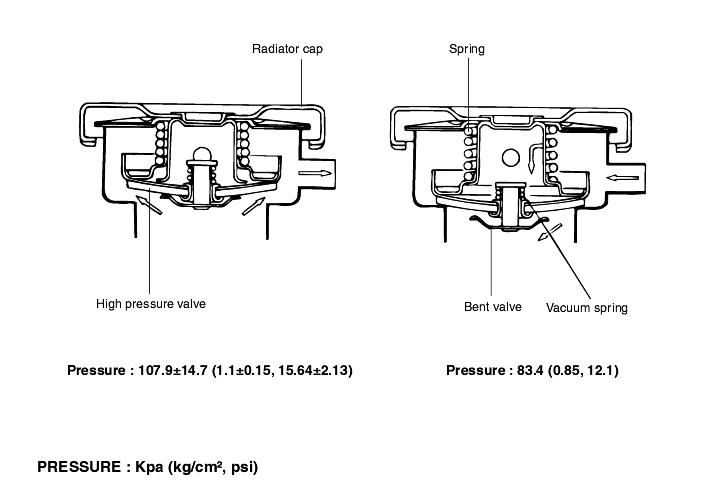 Radiator cap

Spring

High pressure valve

Bent valve

Vacuum spring

Pressure : 107.9±14.7 (1.1±0.15, 15.64±2.13)

Pressure : 83.4 (0.85, 12.1)

PRESSURE : Kpa (kg/cm², psi)