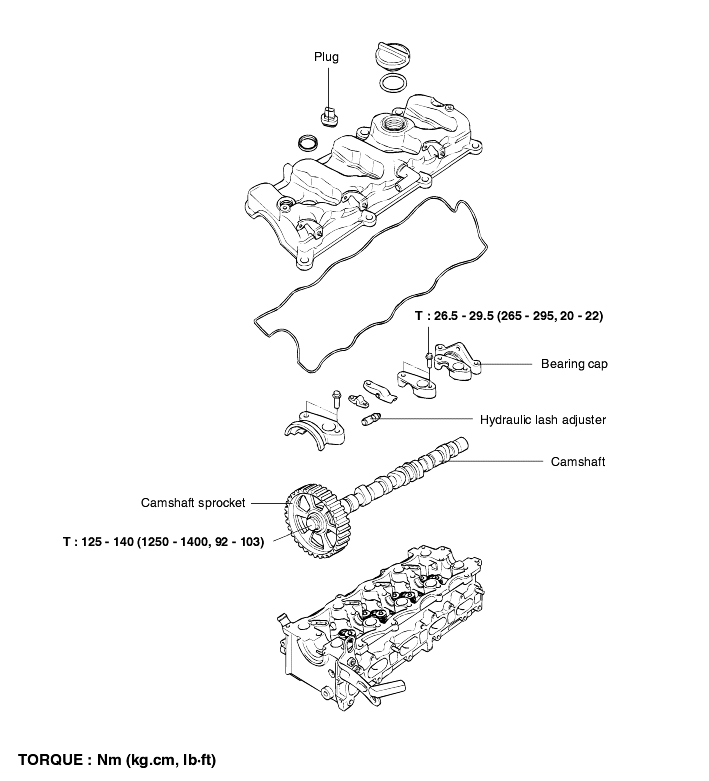 Plug

T : 26.5 - 29.5 (265 - 295, 20 - 22)

Bearing cap

Hydraulic lash adjuster

Camshaft

Camshaft sprocket

T : 125 - 140 (1250 - 1400, 92 - 103)

TORQUE : Nm (kg.cm, lb·ft)