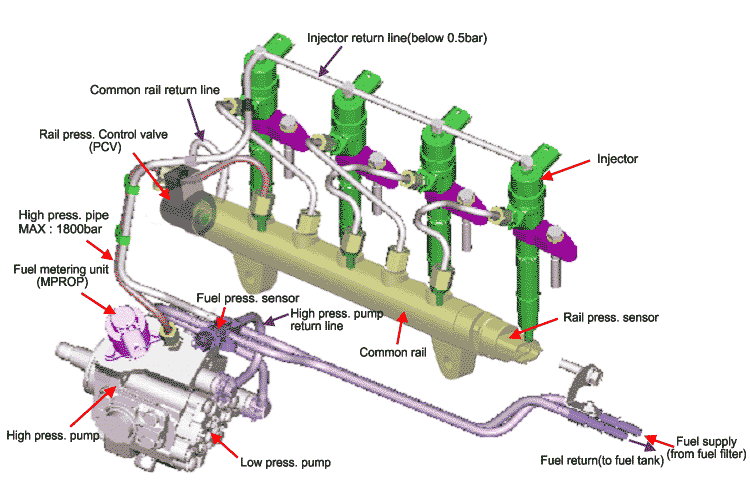 Injector return line(below 0.5bar)

Common rail return line

Rail press. Control valve (PCV)

Injector

High press. pipe MAX : 1800bar

Fuel metering unit (MPROP)

Fuel press. sensor

High press. pump return line

Rail press. sensor

Common rail

High press. pump

Low press. pump

Fuel supply (from fuel filter)

Fuel return(to fuel tank)