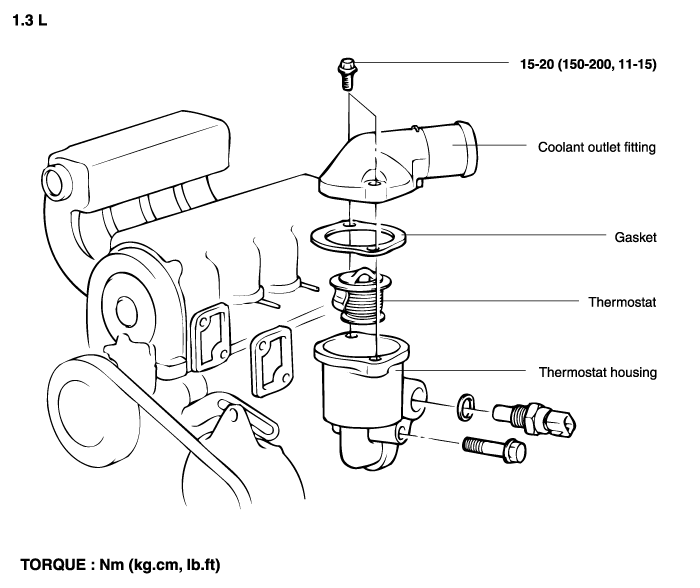 1.3 L

15-20 (150-200, 11-15)

Coolant outlet fitting

Gasket

Thermostat

Thermostat housing

TORQUE : Nm (kg.cm, lb.ft)