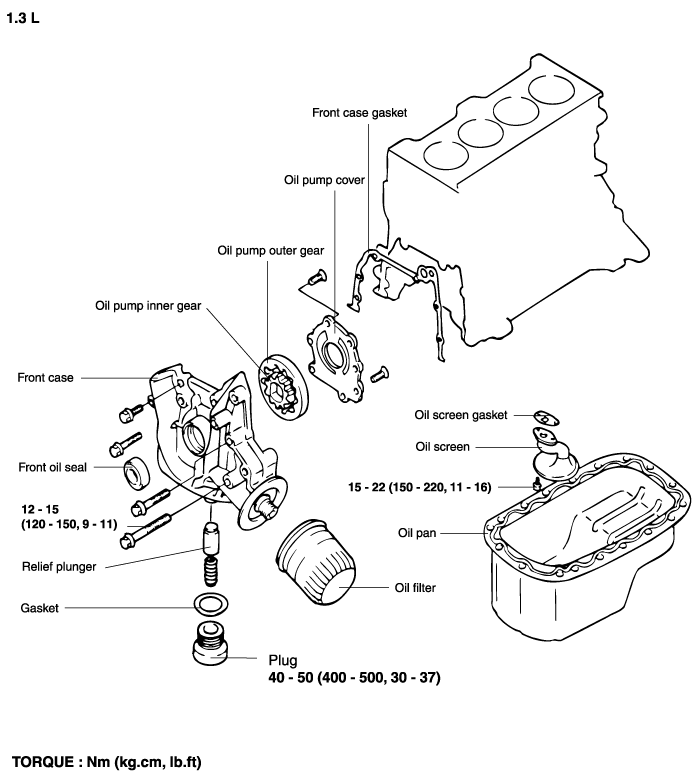 1.3 L

Front case gasket

Oil pump cover

Oil pump outer gear

Oil pump inner gear

Front case

Front oil seal

12 - 15
(120 - 150, 9 - 11)

Relief plunger

Gasket

Oil screen gasket

Oil screen

15 - 22 (150 - 220, 11 - 16)

Oil pan

Oil filter

Plug
40 - 50 (400 - 500, 30 - 37)

TORQUE : Nm (kg.cm, lb.ft)