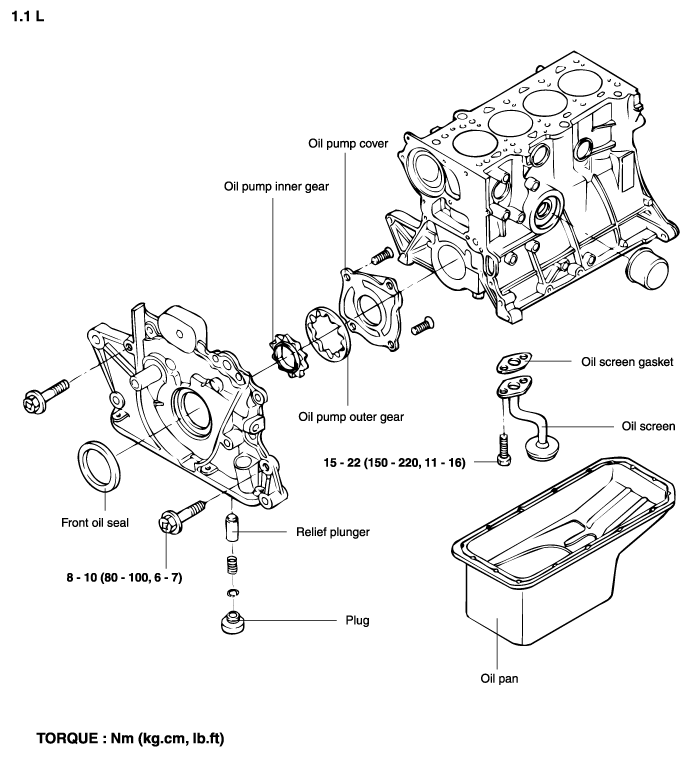 1.1 L

Oil pump cover

Oil pump inner gear

Oil screen gasket

Oil pump outer gear

Oil screen

15 - 22 (150 - 220, 11 - 16)

Front oil seal

Relief plunger

8 - 10 (80 - 100, 6 - 7)

Plug

Oil pan

TORQUE : Nm (kg.cm, lb.ft)