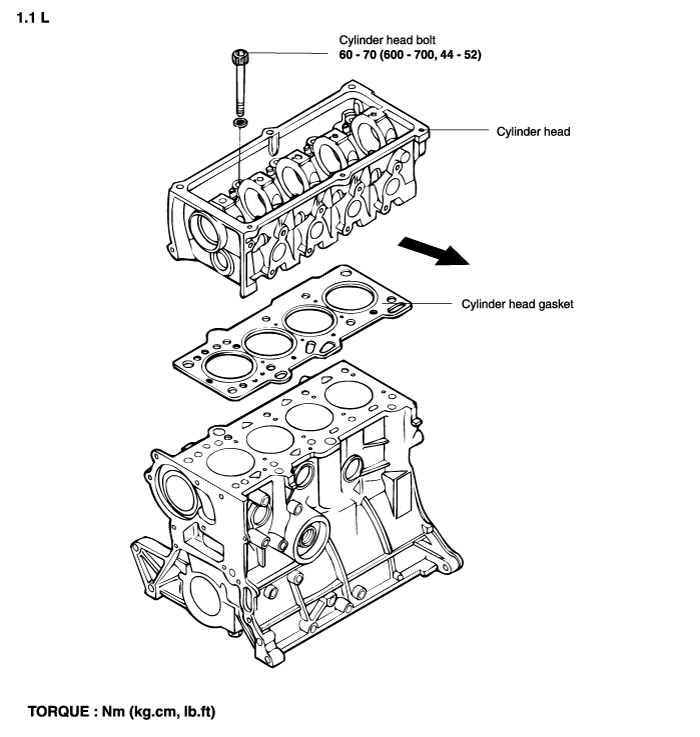 1.1 L

Cylinder head bolt
60 - 70 (600 - 700, 44 - 52)

Cylinder head

Cylinder head gasket

TORQUE : Nm (kg.cm, lb.ft)