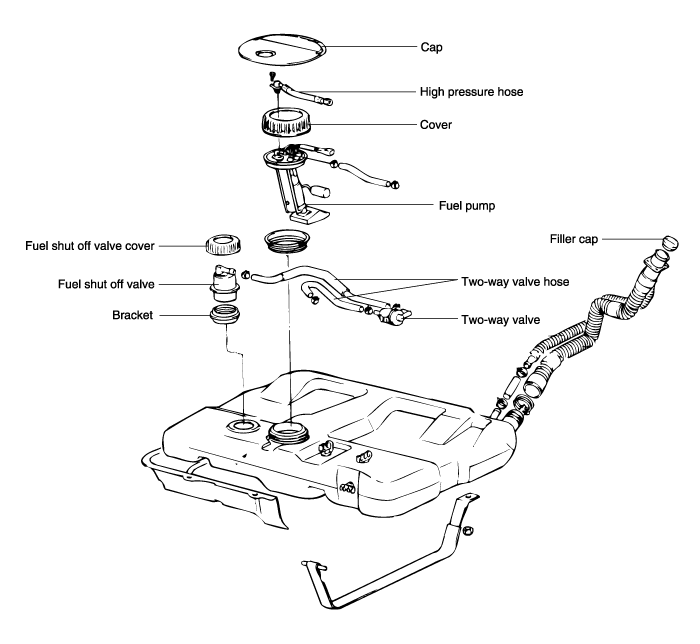 Cap

High pressure hose

Cover

Fuel pump

Fuel shut off valve cover

Filler cap

Fuel shut off valve

Two-way valve hose

Bracket

Two-way valve