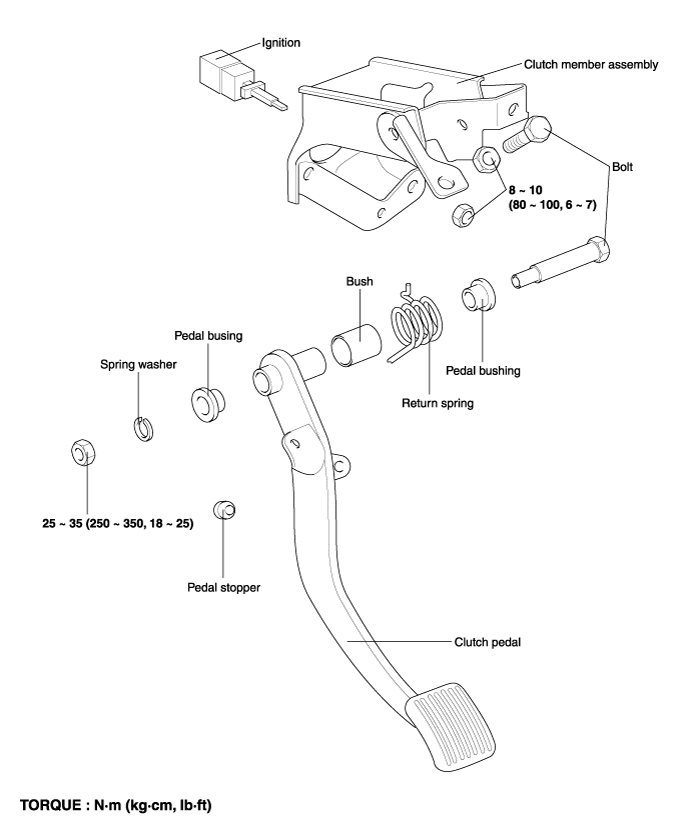 Ignition

Clutch member assembly

Bolt

8 ~ 10
(80 ~ 100, 6 ~ 7)

Bush

Pedal busing

Spring washer

Pedal bushing

Return spring

25 ~ 35 (250 ~ 350, 18 ~ 25)

Pedal stopper

Clutch pedal

TORQUE : N·m (kg·cm, lb·ft)