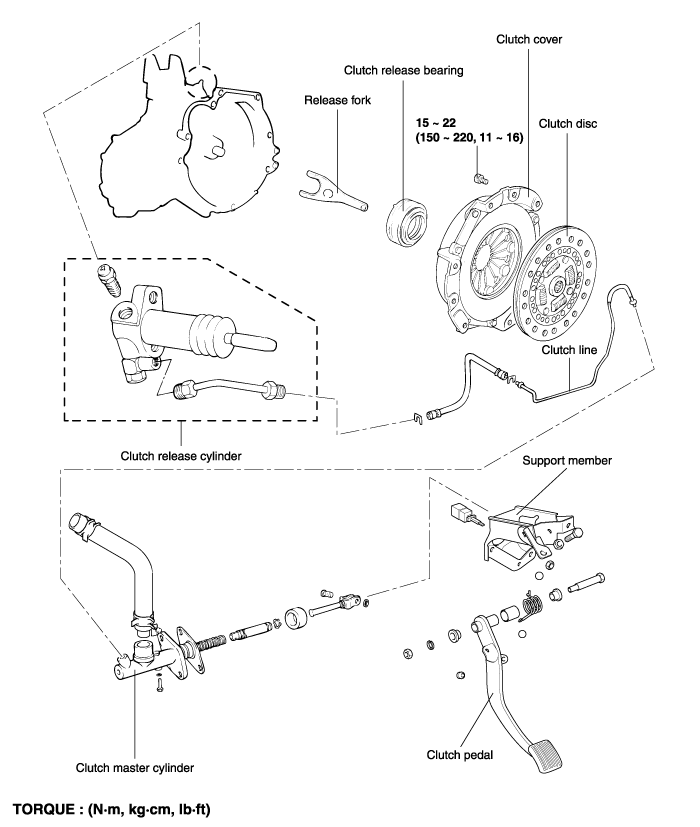 Clutch cover

Clutch release bearing

Release fork

15 ~ 22
(150 ~ 220, 11 ~ 16)

Clutch disc

Clutch line

Clutch release cylinder

Support member

Clutch master cylinder

Clutch pedal

TORQUE : (N·m, kg·cm, lb·ft)