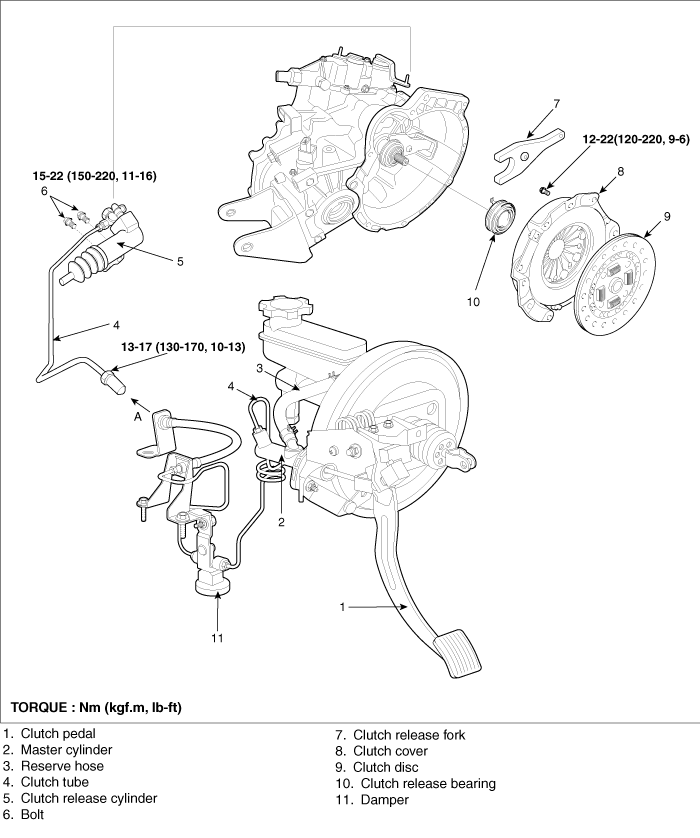 7

12-22(120-220, 9-6)

8

9

15-22 (150-220, 11-16)

6

5

10

4

13-17 (130-170, 10-13)

3

4

A

2

1

11

TORQUE : Nm (kgf.m, lb-ft)

1. Clutch pedal
2. Master cylinder
3. Reserve hose
4. Clutch tube
5. Clutch release cylinder
6. Bolt

7. Clutch release fork
8. Clutch cover
9. Clutch disc
10. Clutch release bearing
11. Damper