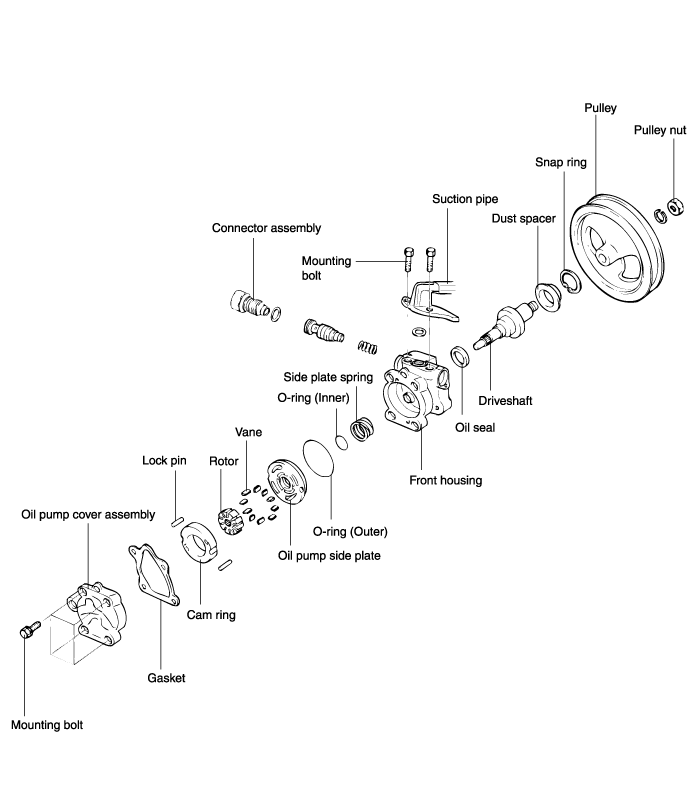 Pulley
Pulley nut
Snap ring
Suction pipe
Dust spacer
Connector assembly
Mounting bolt
Side plate spring
O-ring (Inner)
Driveshaft
Oil seal
Vane
Lock pin
Rotor
Front housing
Oil pump cover assembly
O-ring (Outer)
Oil pump side plate
Cam ring
Gasket
Mounting bolt