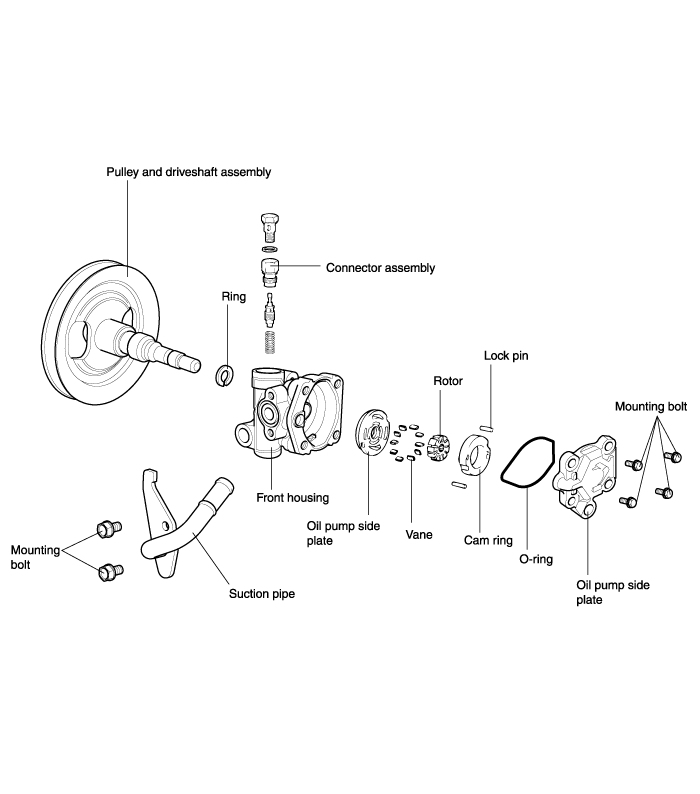 Pulley and driveshaft assembly

Connector assembly

Ring

Lock pin

Rotor

Mounting bolt

Front housing

Oil pump side plate

Vane

Cam ring

O-ring

Oil pump side plate

Mounting bolt

Suction pipe