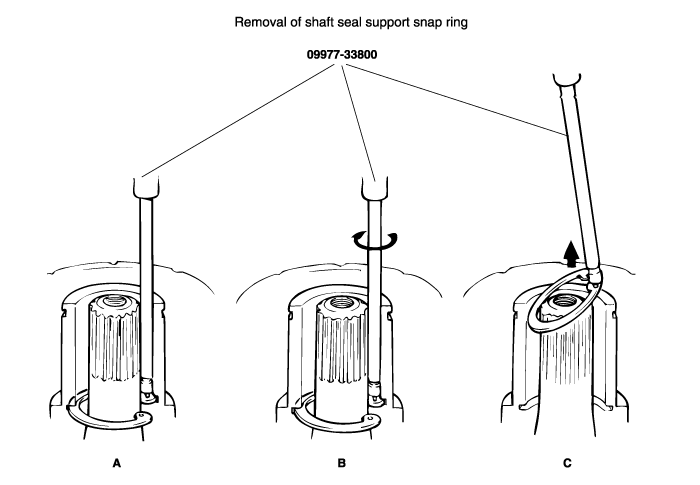 Removal of shaft seal support snap ring

09977-33800

A

B

C