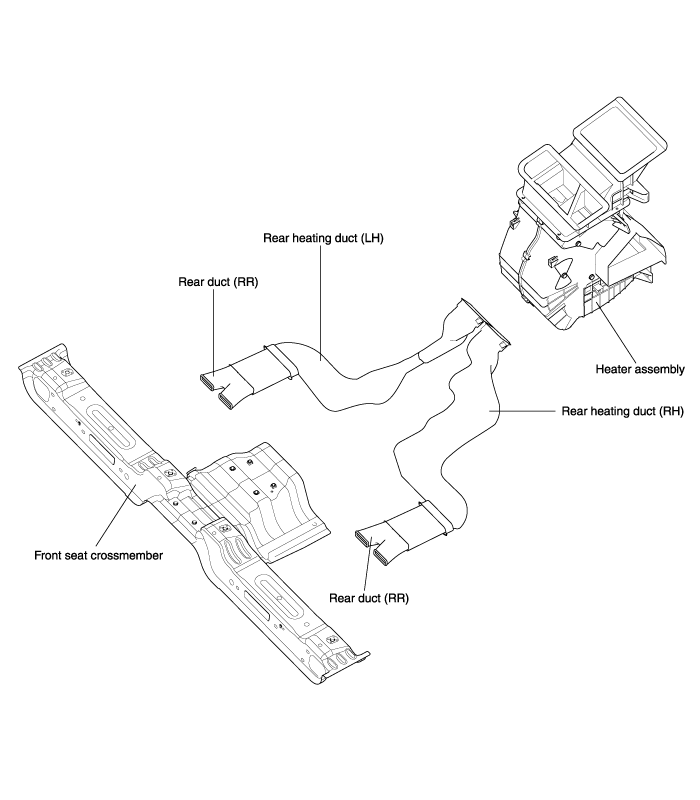 Rear heating duct (LH)

Rear duct (RR)

Heater assembly

Rear heating duct (RH)

Front seat crossmember

Rear duct (RR)