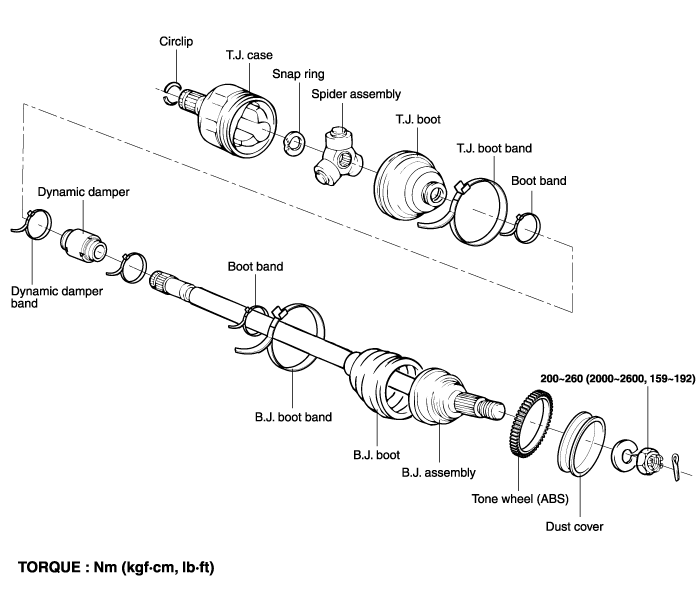 Circlip
T.J. case
Snap ring
Spider assembly
T.J. boot
T.J. boot band
Boot band
Dynamic damper
Dynamic damper band
Boot band
B.J. boot band
B.J. boot
B.J. assembly
200~260 (2000~2600, 159~192)
Tone wheel (ABS)
Dust cover

TORQUE : Nm (kgf·cm, lb·ft)