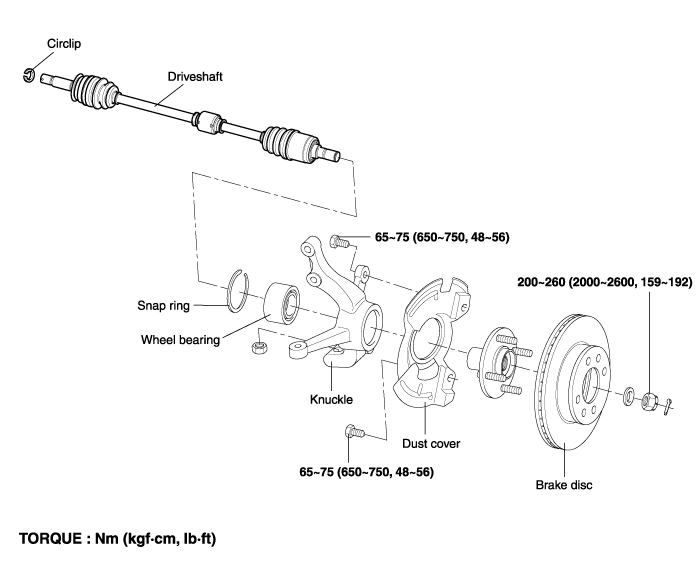 Circlip

Driveshaft

65~75 (650~750, 48~56)

200~260 (2000~2600, 159~192)

Snap ring

Wheel bearing

Knuckle

Dust cover

65~75 (650~750, 48~56)

Brake disc

TORQUE : Nm (kgf·cm, lb·ft)