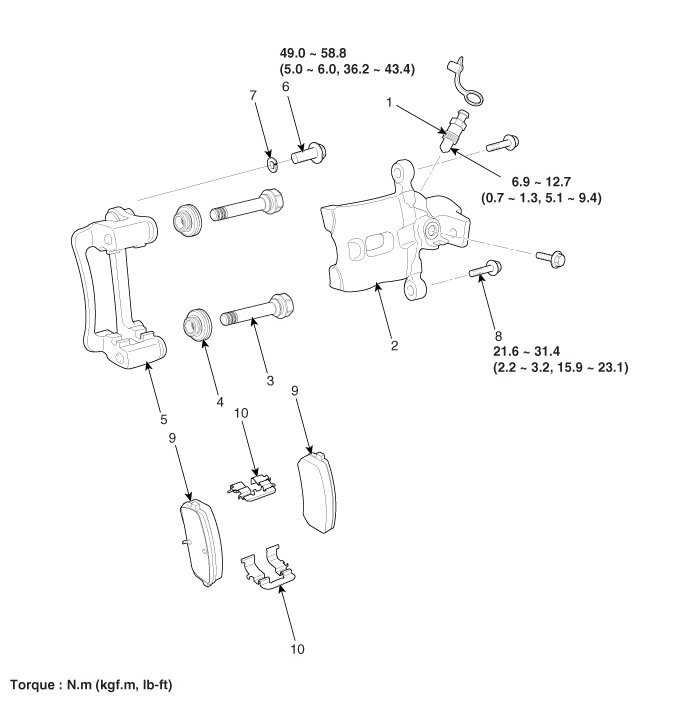 49.0 ~ 58.8
(5.0 ~ 6.0, 36.2 ~ 43.4)

6

7

1

6.9 ~ 12.7
(0.7 ~ 1.3, 5.1 ~ 9.4)

2

8
21.6 ~ 31.4
(2.2 ~ 3.2, 15.9 ~ 23.1)

3

4

5

9

10

9

10

Torque : N.m (kgf.m, lb-ft)