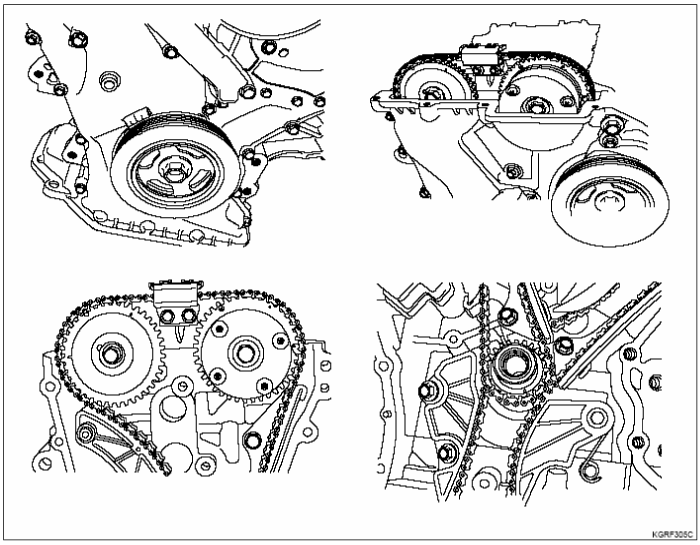 KGRF305C