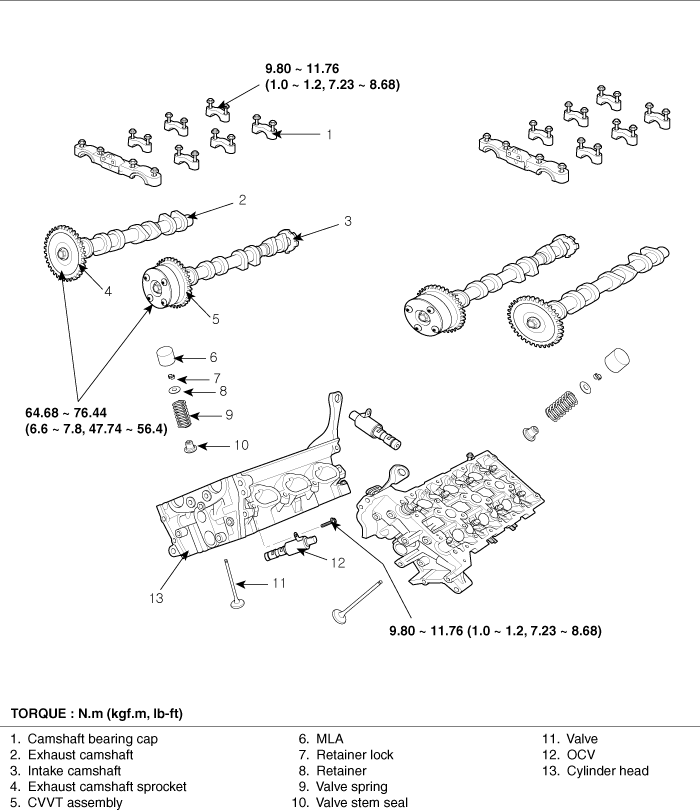 9.80 ~ 11.76
(1.0 ~ 1.2, 7.23 ~ 8.68)

1

2

3

4

5

6

7

8

9

10

64.68 ~ 76.44
(6.6 ~ 7.8, 47.74 ~ 56.4)

12

11

13

9.80 ~ 11.76 (1.0 ~ 1.2, 7.23 ~ 8.68)

TORQUE : N.m (kgf.m, lb-ft)

1. Camshaft bearing cap
2. Exhaust camshaft
3. Intake camshaft
4. Exhaust camshaft sprocket
5. CVVT assembly

6. MLA
7. Retainer lock
8. Retainer
9. Valve spring
10. Valve stem seal

11. Valve
12. OCV
13. Cylinder head