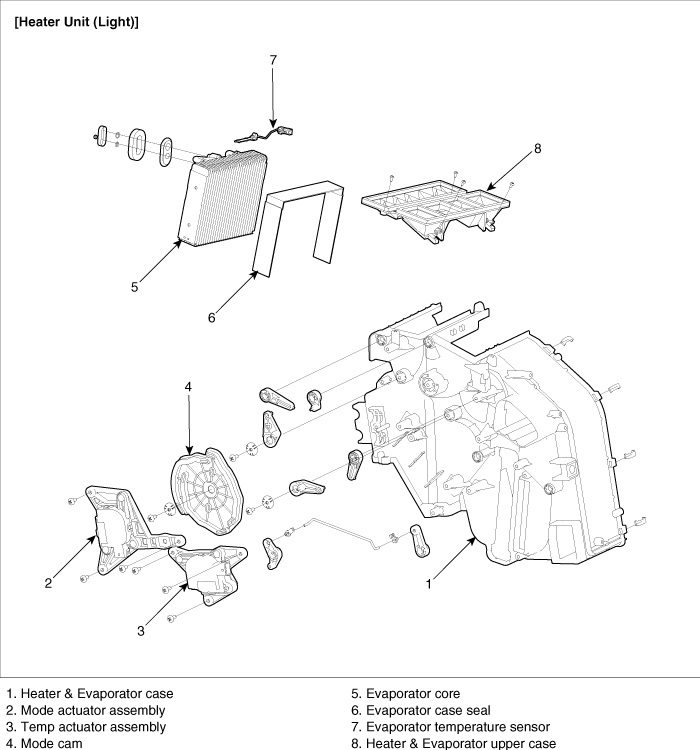 [Heater Unit (Light)]

7

8

5

6

4

2

3

1

1. Heater & Evaporator case
2. Mode actuator assembly
3. Temp actuator assembly
4. Mode cam

5. Evaporator core
6. Evaporator case seal
7. Evaporator temperature sensor
8. Heater & Evaporator upper case