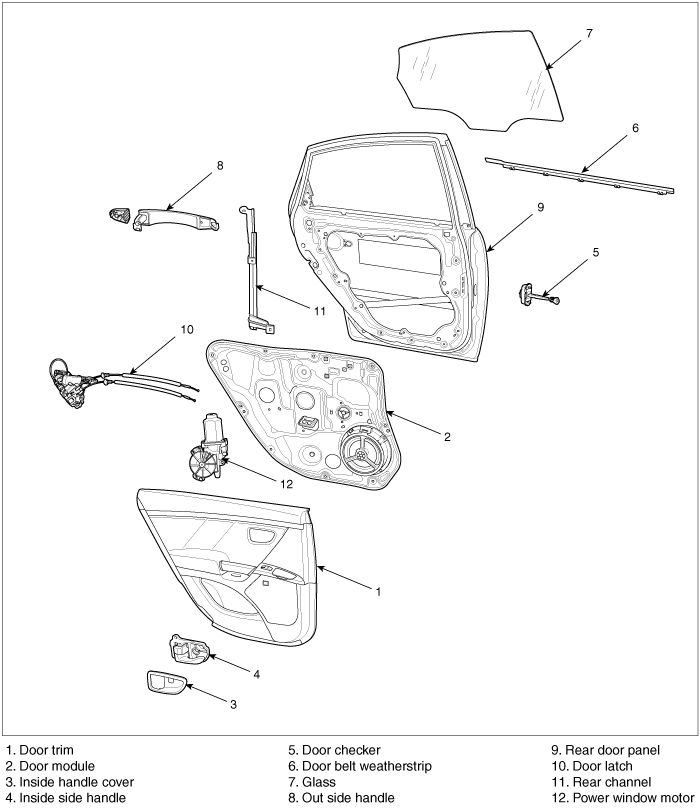 7

6

8

9

5

11

10

2

12

1

4

3

1. Door trim
2. Door module
3. Inside handle cover
4. Inside side handle

5. Door checker
6. Door belt weatherstrip
7. Glass
8. Out side handle

9. Rear door panel
10. Door latch
11. Rear channel
12. Power window motor