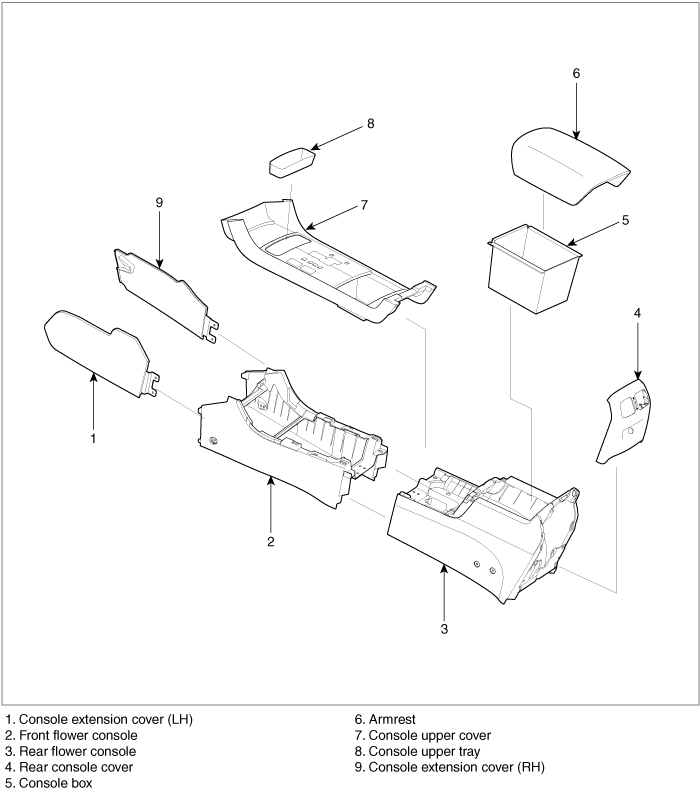 6

8

9

7

5

4

1

2

3

1. Console extension cover (LH)
2. Front flower console
3. Rear flower console
4. Rear console cover
5. Console box

6. Armrest
7. Console upper cover
8. Console upper tray
9. Console extension cover (RH)