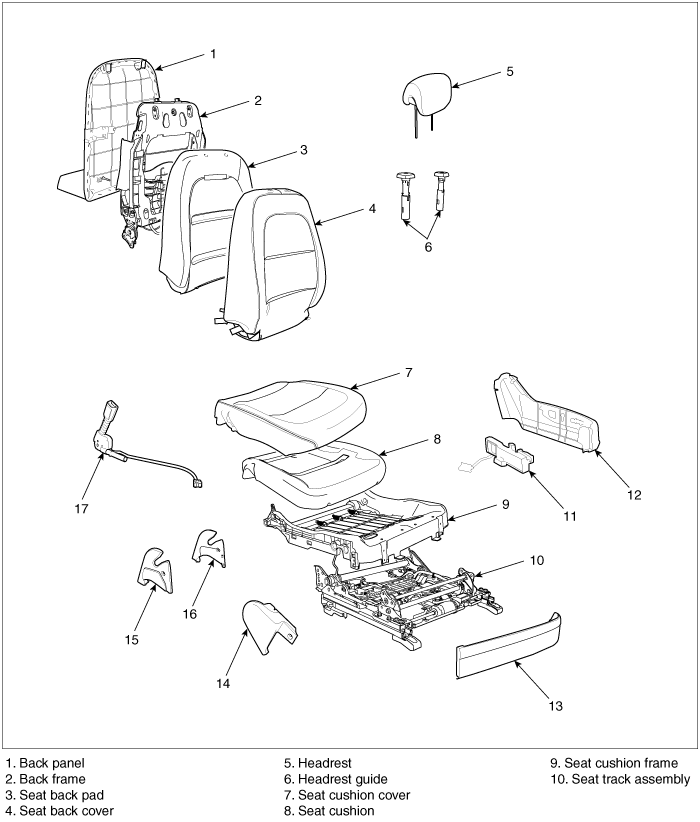 1
2
3
4
5
6
7
8
9
10
11
12
13
14
15
16
17

1. Back panel
2. Back frame
3. Seat back pad
4. Seat back cover

5. Headrest
6. Headrest guide
7. Seat cushion cover
8. Seat cushion

9. Seat cushion frame
10. Seat track assembly