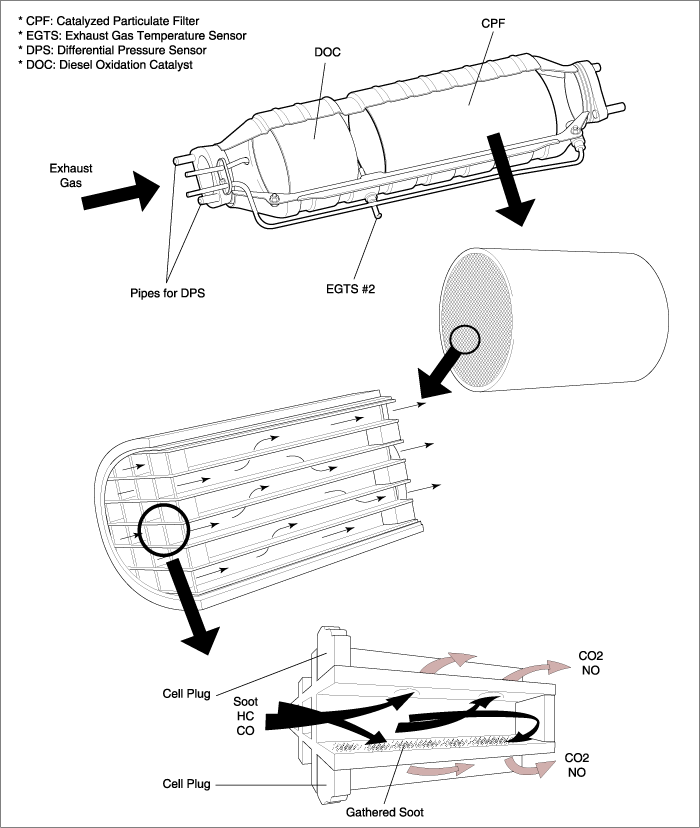 * CPF: Catalyzed Particulate Filter
* EGTS: Exhaust Gas Temperature Sensor
* DPS: Differential Pressure Sensor
* DOC: Diesel Oxidation Catalyst

DOC

CPF

Exhaust Gas

Pipes for DPS

EGTS #2

Cell Plug

Soot
HC
CO

CO2
NO

CO2
NO

Cell Plug

Gathered Soot