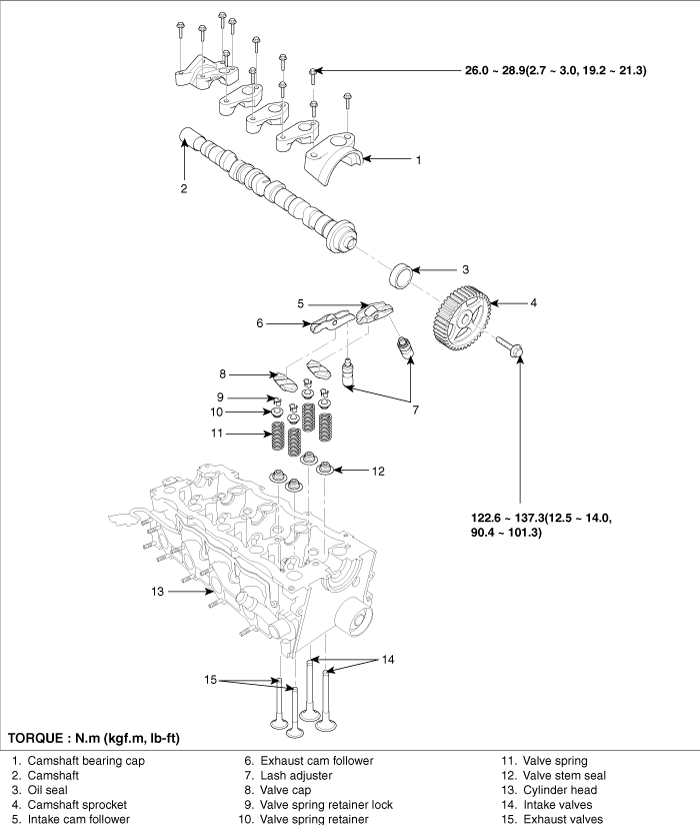 26.0 ~ 28.9(2.7 ~ 3.0, 19.2 ~ 21.3)

1

2

3

4

5

6

7

8

9

10

11

12

122.6 ~ 137.3(12.5 ~ 14.0, 90.4 ~ 101.3)

13

14

15

TORQUE : N.m (kgf.m, lb-ft)

1. Camshaft bearing cap
2. Camshaft
3. Oil seal
4. Camshaft sprocket
5. Intake cam follower

6. Exhaust cam follower
7. Lash adjuster
8. Valve cap
9. Valve spring retainer lock
10. Valve spring retainer

11. Valve spring
12. Valve stem seal
13. Cylinder head
14. Intake valves
15. Exhaust valves