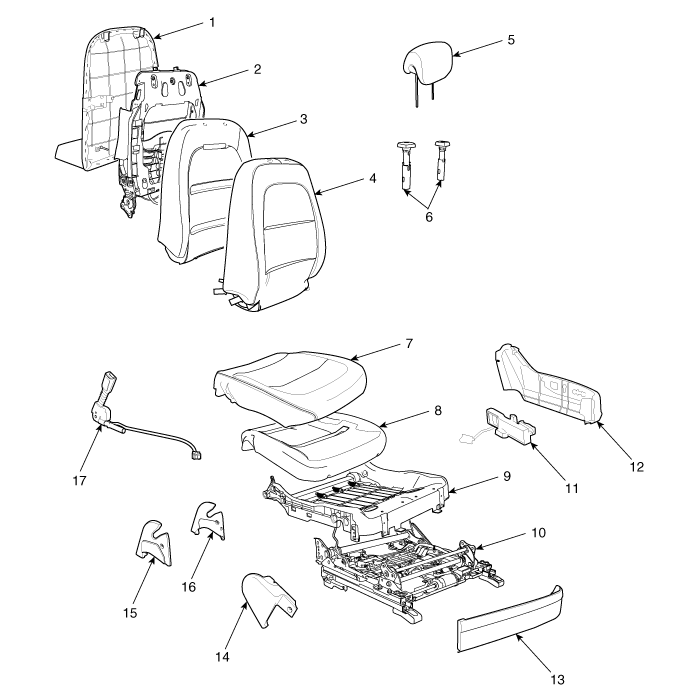 1
2
3
4
5
6
7
8
9
10
11
12
13
14
15
16
17