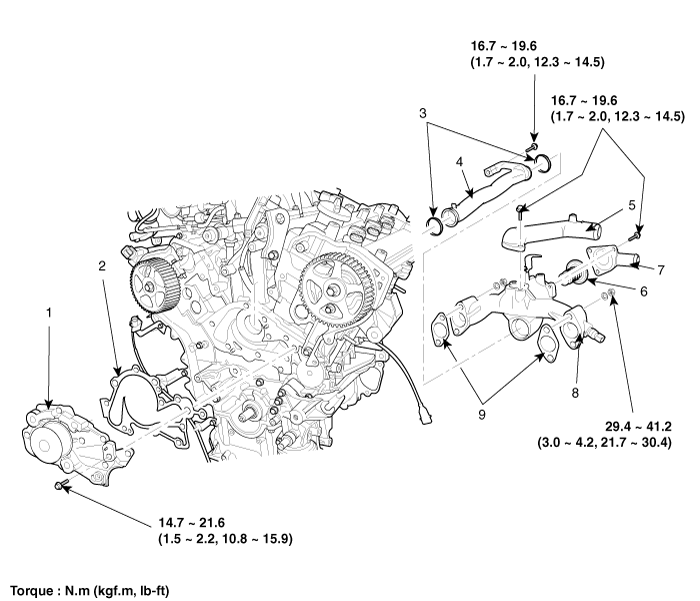 16.7 ~ 19.6
(1.7 ~ 2.0, 12.3 ~ 14.5)

16.7 ~ 19.6
(1.7 ~ 2.0, 12.3 ~ 14.5)

3

4

5

7

6

2

1

8

9

29.4 ~ 41.2
(3.0 ~ 4.2, 21.7 ~ 30.4)

14.7 ~ 21.6
(1.5 ~ 2.2, 10.8 ~ 15.9)

Torque : N.m (kgf.m, lb-ft)