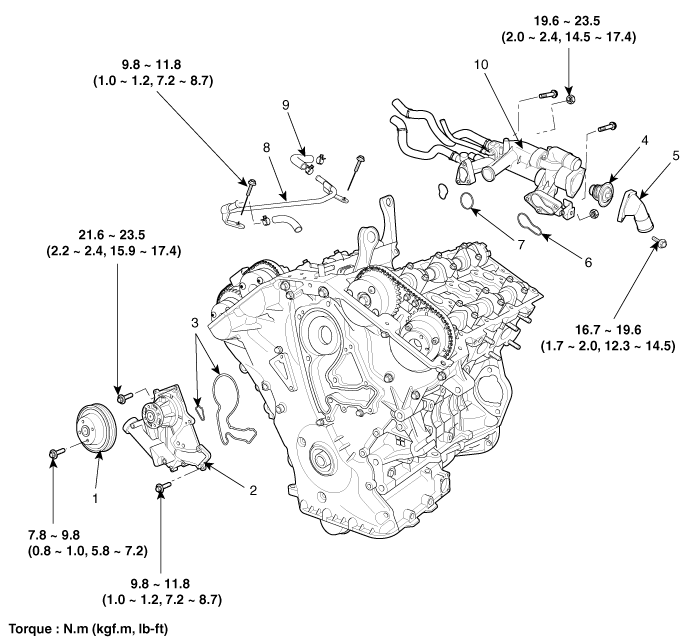 19.6 ~ 23.5
(2.0 ~ 2.4, 14.5 ~ 17.4)

9.8 ~ 11.8
(1.0 ~ 1.2, 7.2 ~ 8.7)

10

9

8

4

5

7

6

21.6 ~ 23.5
(2.2 ~ 2.4, 15.9 ~ 17.4)

3

16.7 ~ 19.6
(1.7 ~ 2.0, 12.3 ~ 14.5)

1

2

7.8 ~ 9.8
(0.8 ~ 1.0, 5.8 ~ 7.2)

9.8 ~ 11.8
(1.0 ~ 1.2, 7.2 ~ 8.7)

Torque : N.m (kgf.m, lb-ft)